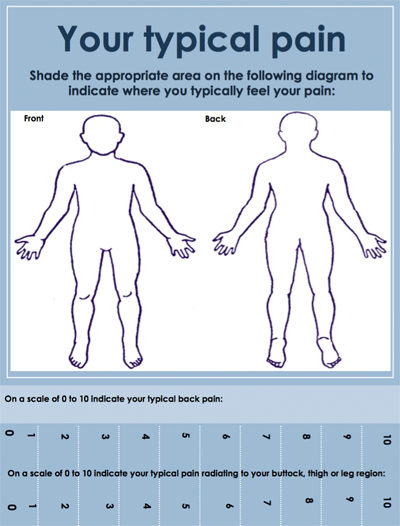 Your typical pain

Shade the appropriate area on the following diagram to indicate where you typically feel your pain:

Front

Back

On a scale of 0 to 10 indicate your typical back pain:

0 1 2 3 4 5 6 7 8 9 10

On a scale of 0 to 10 indicate your typical pain radiating to your buttock, thigh or leg region:

0 1 2 3 4 5 6 7 8 9 10